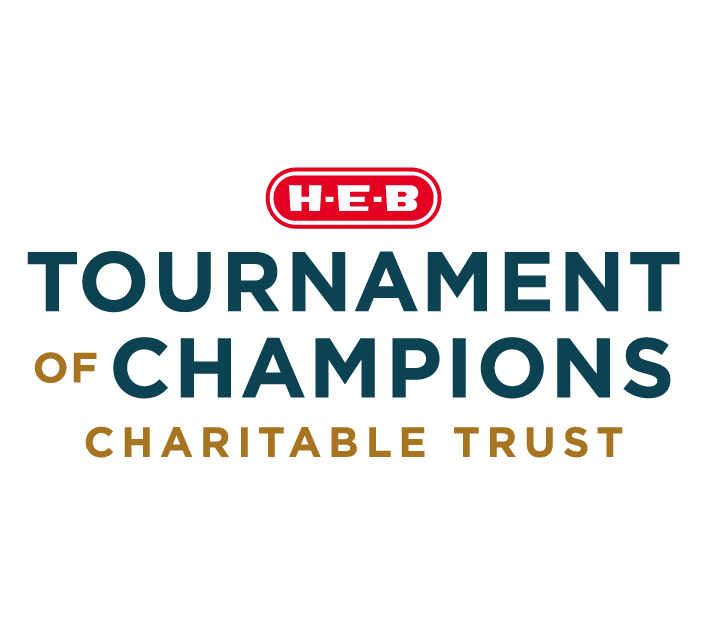 H-E-B
TOURNAMENT
OF CHAMPIONS
CHARITABLE TRUST